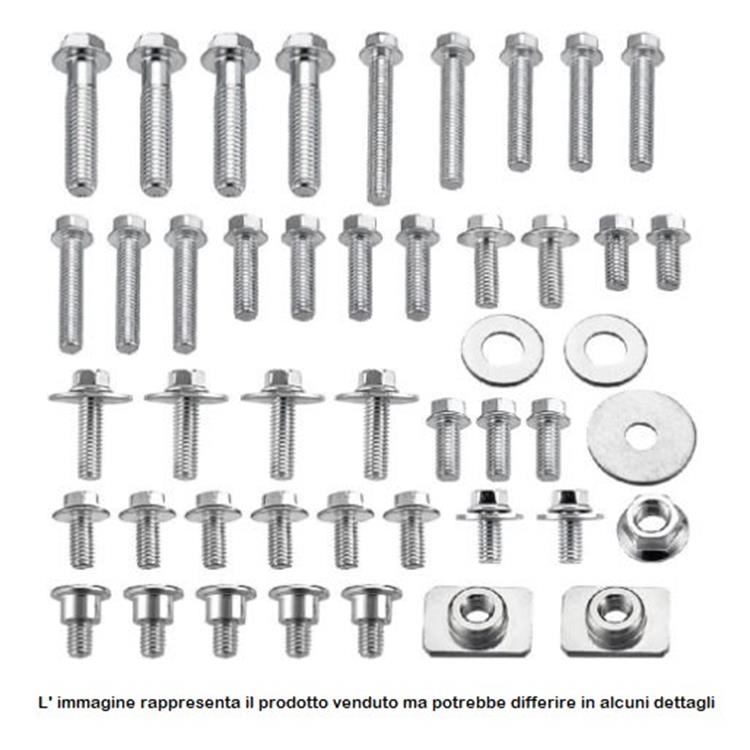 L' immagine rappresenta il prodotto venduto ma potrebbe differire in alcuni dettagli