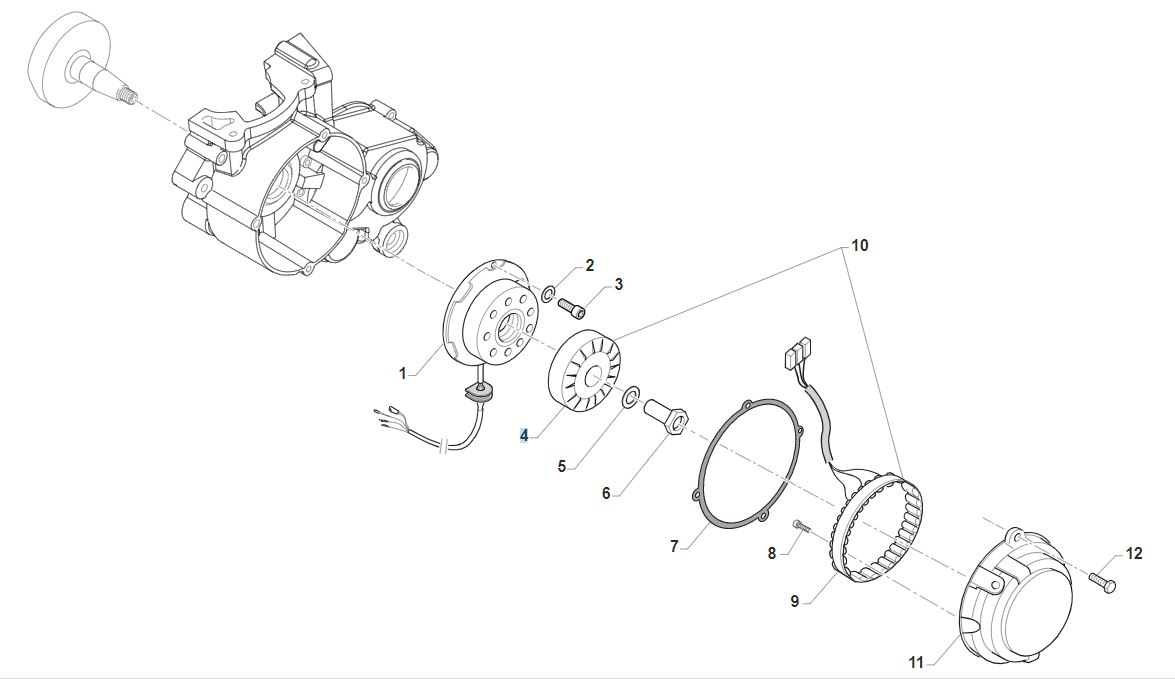 10
2
3
1
4
5
6
7
8
9
12
11