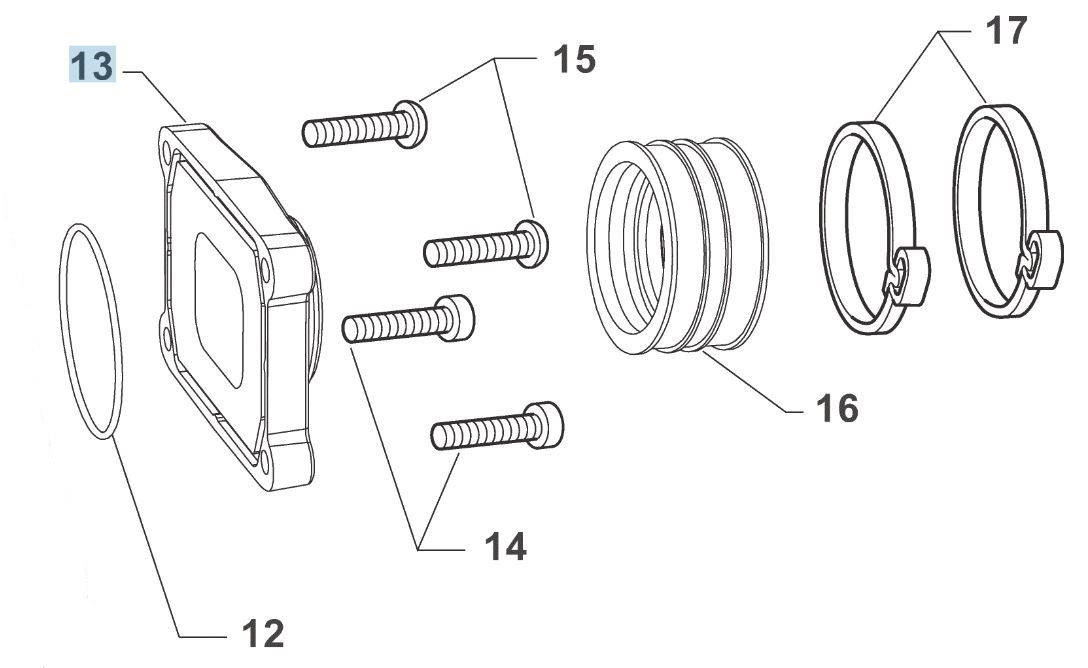 13
15
17
16
14
12